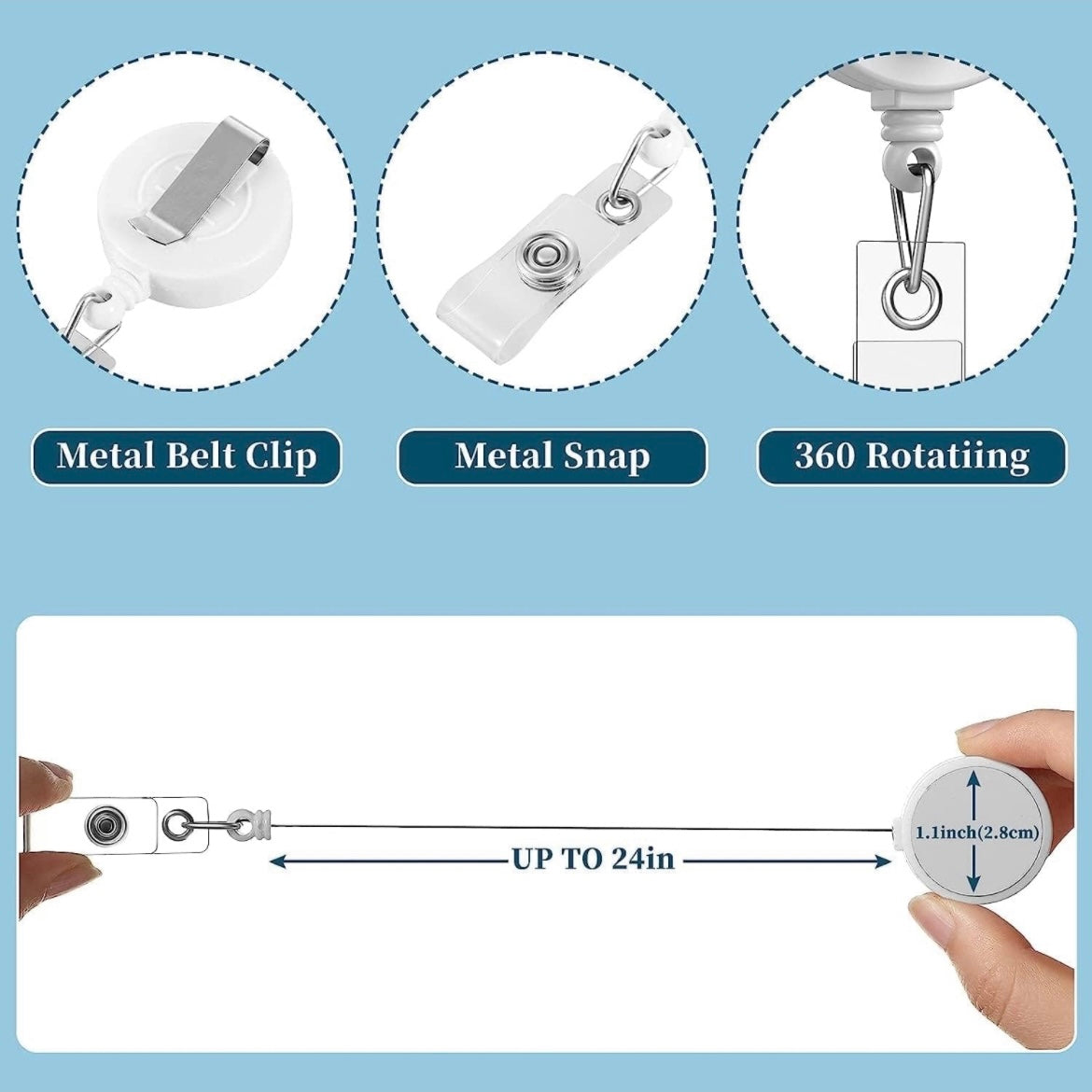 Metal Belt Clip

Metal Snap

360 Rotatiing

UP TO 24in

1.1inch(2.8cm)